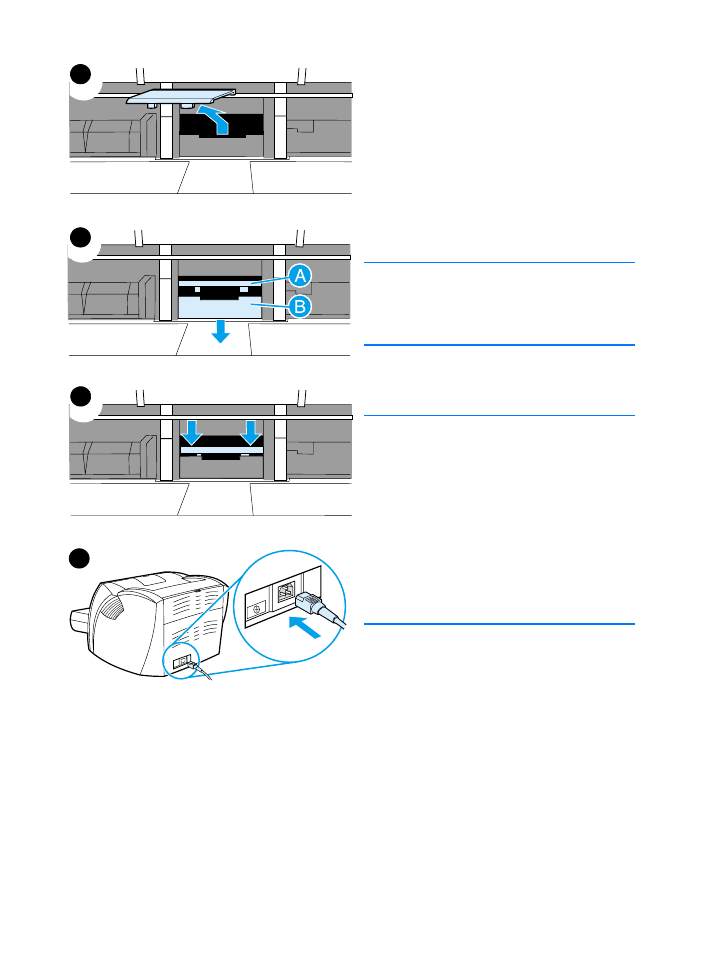 A

B